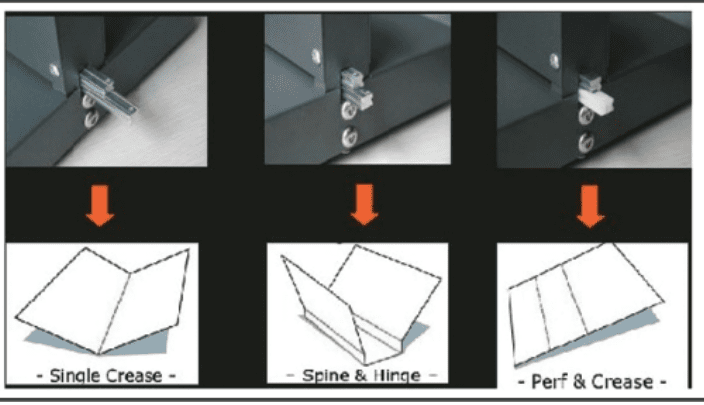 - Single Crease -

- Spine & Hinge -

- Perf & Crease -